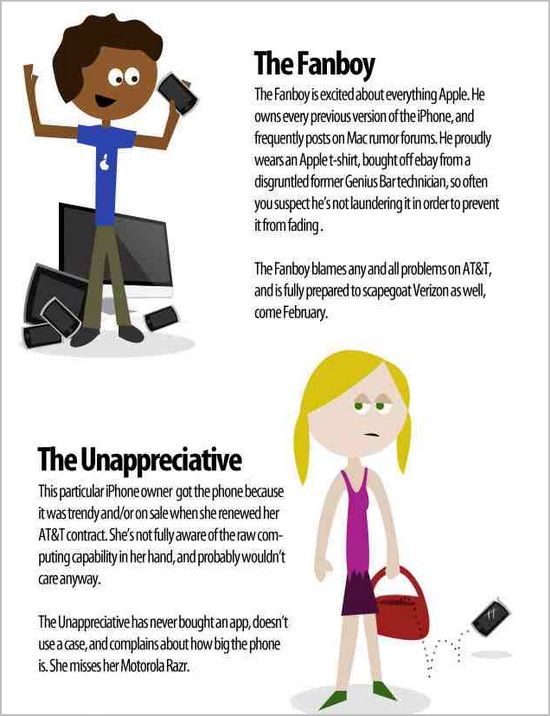 The Fanboy

The Fanboy is excited about everything Apple. He owns every previous version of the iPhone, and frequently posts on Mac rumor forums. He proudly wears an Apple t-shirt, bought off ebay from a disgruntled former Genius Bar technician, so often you suspect he's not laundering it in order to prevent it from fading.

The Fanboy blames any and all problems on AT&T, and is fully prepared to scapegoat Verizon as well, come February.

The Unappreciative

This particular iPhone owner got the phone because it was trendy and/or on sale when she renewed her AT&T contract. She's not fully aware of the raw computing capability in her hand, and probably wouldn't care anyway.

The Unappreciative has never bought an app, doesn't use a case, and complains about how big the phone is. She misses her Motorola Razr.