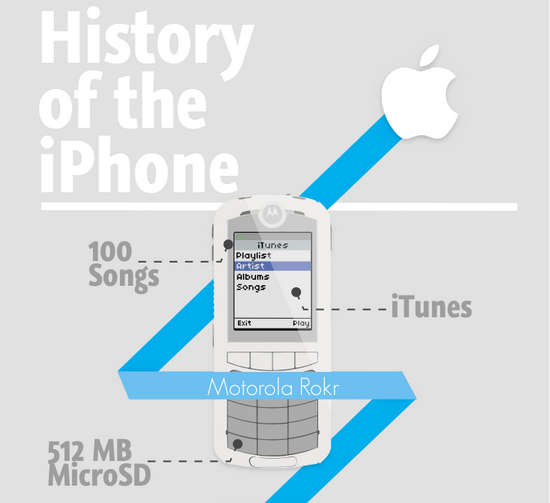 History of the iPhone

100 Songs

iTunes
Playlist
Artist
Albums
Songs
Exit
Play

iTunes

Motorola Rokr

512 MB MicroSD