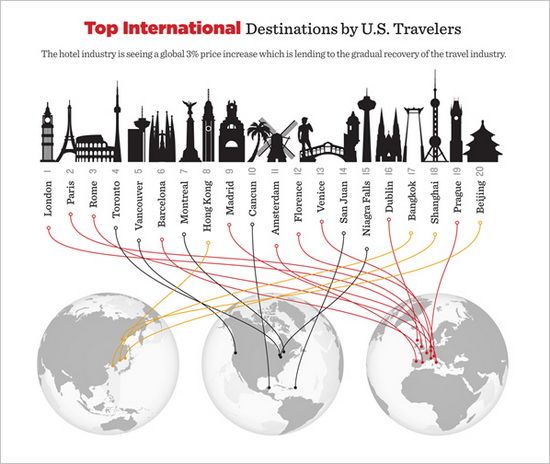 Top International Destinations by U.S. Travelers

The hotel industry is seeing a global 3% price increase which is lending to the gradual recovery of the travel industry.

1 London
2 Paris
3 Rome
4 Toronto
5 Vancouver
6 Barcelona
7 Montreal
8 Hong Kong
9 Madrid
10 Cancun
11 Amsterdam
12 Florence
13 Venice
14 San Juan
15 Niagra Falls
16 Dublin
17 Bangkok
18 Shanghai
19 Prague
20 Beijing