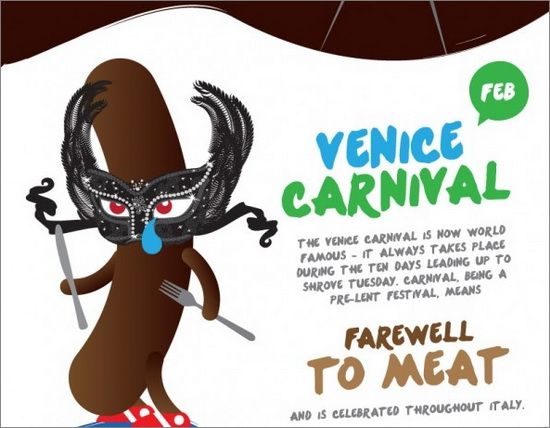 FEB

VENICE CARNIVAL

THE VENICE CARNIVAL IS NOW WORLD FAMOUS - IT ALWAYS TAKES PLACE DURING THE TEN DAYS LEADING UP TO SHROVE TUESDAY. CARNIVAL, BEING A PRE-LENT FESTIVAL, MEANS

FAREWELL TO MEAT

AND IS CELEBRATED THROUGHOUT ITALY.