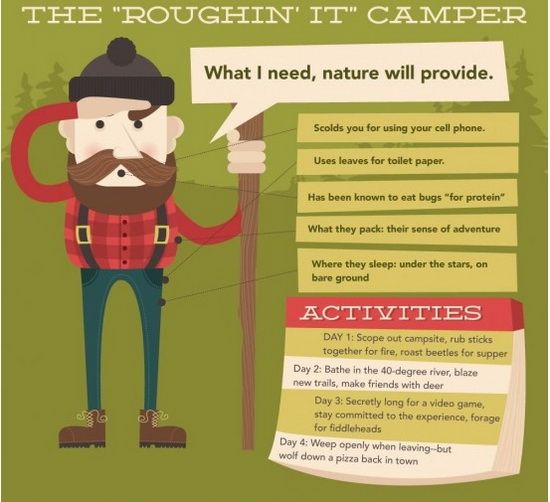 THE "ROUGHIN' IT" CAMPER

What I need, nature will provide.

Scolds you for using your cell phone.

Uses leaves for toilet paper.

Has been known to eat bugs "for protein"

What they pack: their sense of adventure

Where they sleep: under the stars, on bare ground

ACTIVITIES

DAY 1: Scope out campsite, rub sticks together for fire, roast beetles for supper

Day 2: Bathe in the 40-degree river, blaze new trails, make friends with deer

Day 3: Secretly long for a video game, stay committed to the experience, forage for fiddleheads

Day 4: Weep openly when leaving--but wolf down a pizza back in town