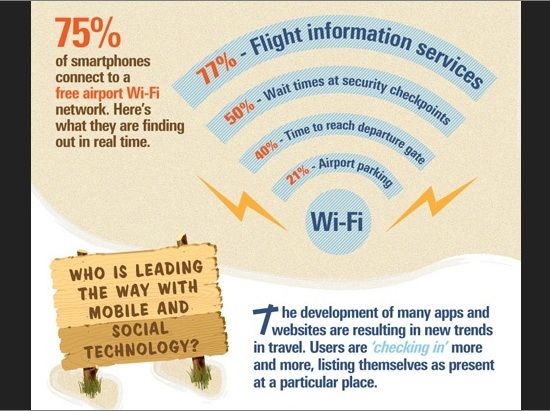 75%
of smartphones connect to a free airport Wi-Fi network. Here's what they are finding out in real time.

77% - Flight information services
50% - Wait times at security checkpoints
40% - Time to reach departure gate
21% - Airport parking
Wi-Fi

WHO IS LEADING THE WAY WITH MOBILE AND SOCIAL TECHNOLOGY?

The development of many apps and websites are resulting in new trends in travel. Users are 'checking in' more and more, listing themselves as present at a particular place.