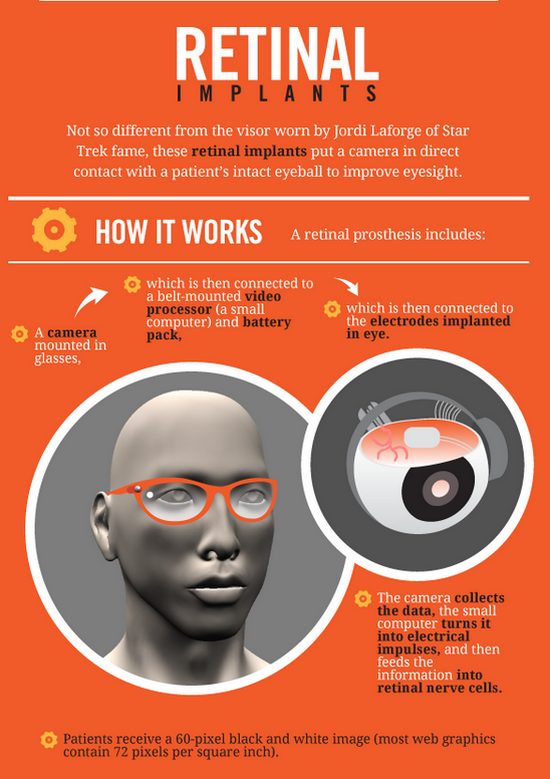 RETINAL
IMPLANTS

Not so different from the visor worn by Jordi Laforge of Star Trek fame, these retinal implants put a camera in direct contact with a patient's intact eyeball to improve eyesight.

HOW IT WORKS

A retinal prosthesis includes:

A camera mounted in glasses,

which is then connected to a belt-mounted video processor (a small computer) and battery pack,

which is then connected to the electrodes implanted in eye.

The camera collects the data, the small computer turns it into electrical impulses, and then feeds the information into retinal nerve cells.

Patients receive a 60-pixel black and white image (most web graphics contain 72 pixels per square inch).