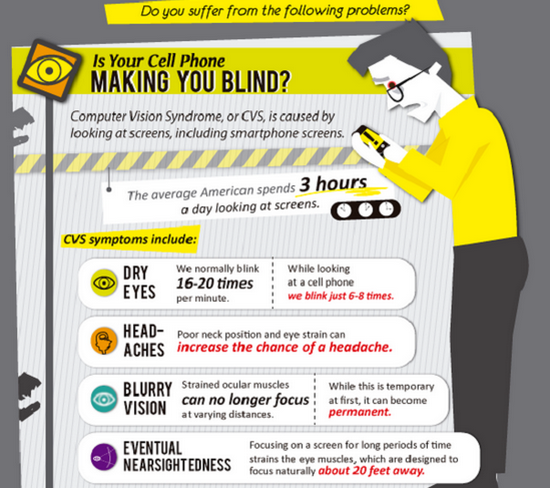 Do you suffer from the following problems?

Is Your Cell Phone
MAKING YOU BLIND?

Computer Vision Syndrome, or CVS, is caused by looking at screens, including smartphone screens.

The average American spends 3 hours a day looking at screens.

CVS symptoms include:

DRY EYES
We normally blink 16-20 times per minute.
While looking at a cell phone we blink just 6-8 times.

HEAD-ACHES
Poor neck position and eye strain can increase the chance of a headache.

BLURRY VISION
Strained ocular muscles can no longer focus at varying distances.
While this is temporary at first, it can become permanent.

EVENTUAL NEARSIGHTEDNESS
Focusing on a screen for long periods of time strains the eye muscles, which are designed to focus naturally about 20 feet away.