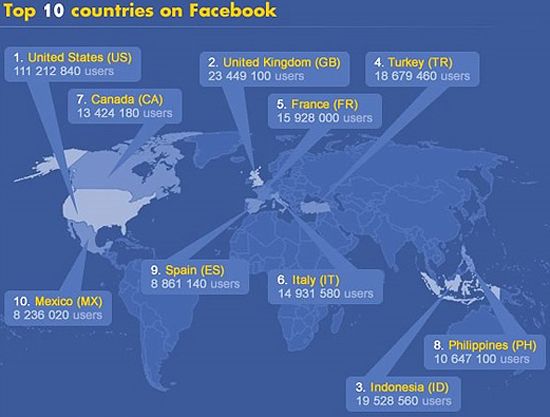 Top 10 countries on Facebook

1. United States (US)
111 212 840 users

2. United Kingdom (GB)
23 449 100 users

4. Turkey (TR)
18 679 460 users

7. Canada (CA)
13 424 180 users

5. France (FR)
15 928 000 users

9. Spain (ES)
8 861 140 users

6. Italy (IT)
14 931 580 users

10. Mexico (MX)
8 236 020 users

8. Philippines (PH)
10 647 100 users

3. Indonesia (ID)
19 528 560 users