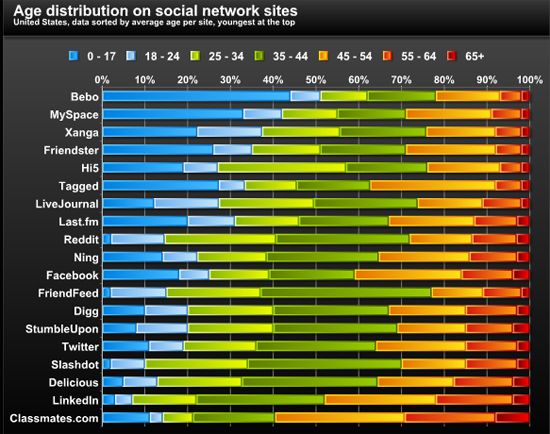 Age distribution on social network sites
United States, data sorted by average age per site, youngest at the top

0 - 17 18 - 24 25 - 34 35 - 44 45 - 54 55 - 64 65+

0% 10% 20% 30% 40% 50% 60% 70% 80% 90% 100%

Bebo
MySpace
Xanga
Friendster
Hi5
Tagged
LiveJournal
Last.fm
Reddit
Ning
Facebook
FriendFeed
Digg
StumbleUpon
Twitter
Slashdot
Delicious
LinkedIn
Classmates.com